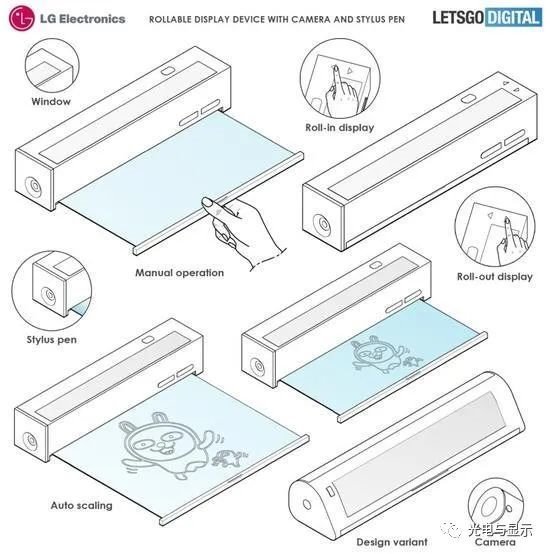 LG Electronics

ROLLABLE DISPLAY DEVICE WITH CAMERA AND STYLUS PEN

LETSGO DIGITAL

Window

Roll-in display

Manual operation

Roll-out display

Stylus pen

Auto scaling

Design variant

Camera

光电与显示