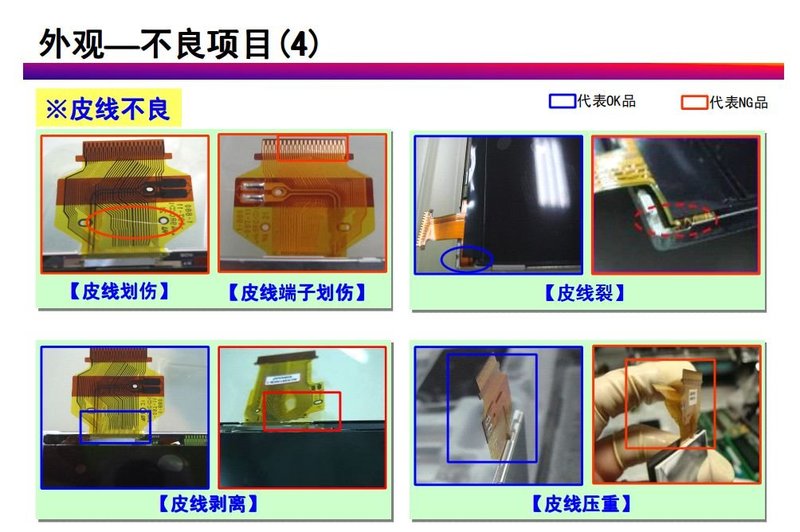 外观—不良项目(4)

※皮线不良

代表OK品

代表NG品

【皮线划伤】

【皮线端子划伤】

【皮线裂】

【皮线剥离】

【皮线压重】