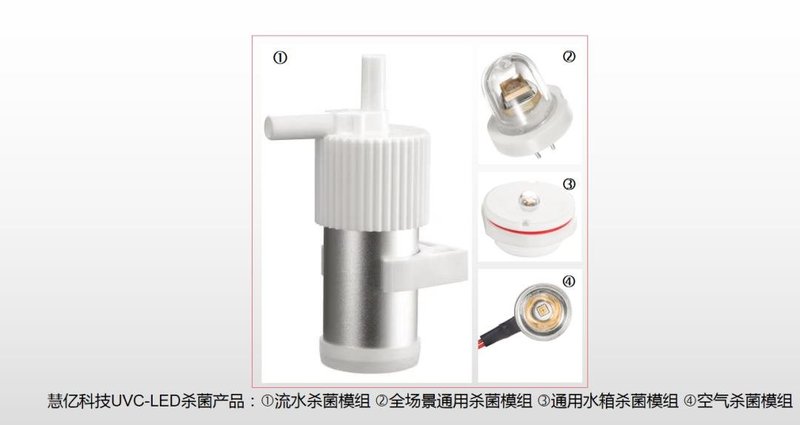 ①

②

③

④

慧亿科技UVC-LED杀菌产品：①流水杀菌模组 ②全场景通用杀菌模组 ③通用水箱杀菌模组 ④空气杀菌模组