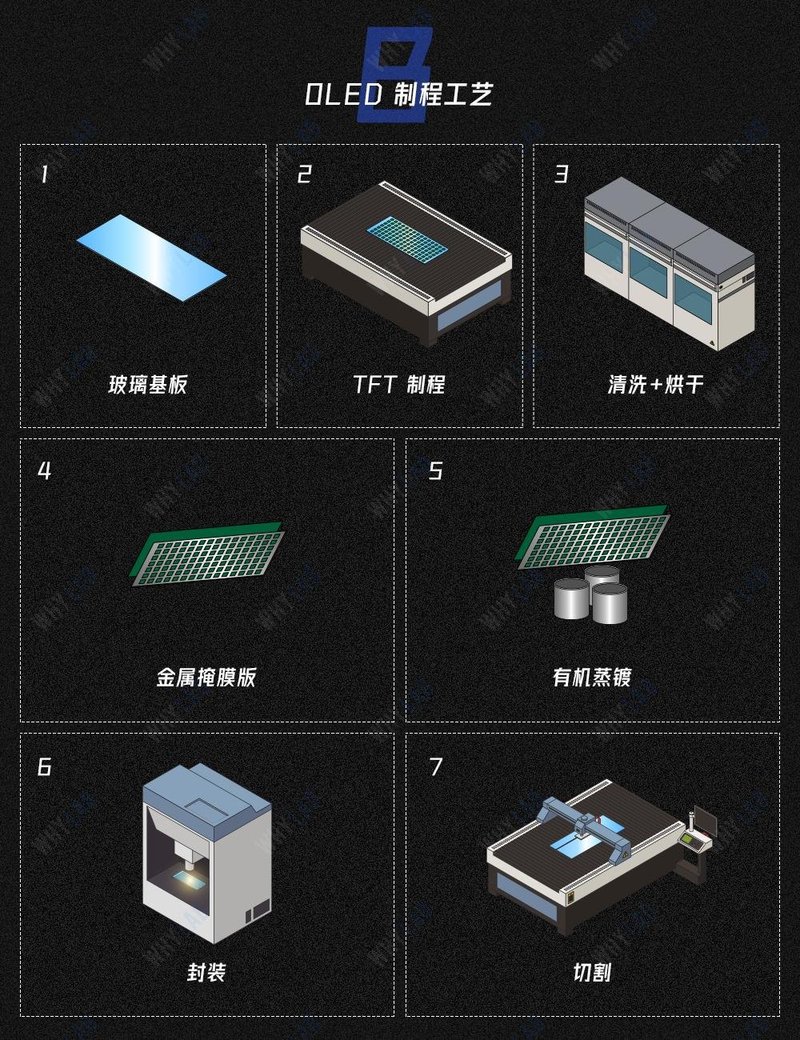 B
OLED 制程工艺

1
玻璃基板

2
TFT 制程

3
清洗+烘干

4
金属掩膜版

5
有机蒸镀

6
封装

7
切割