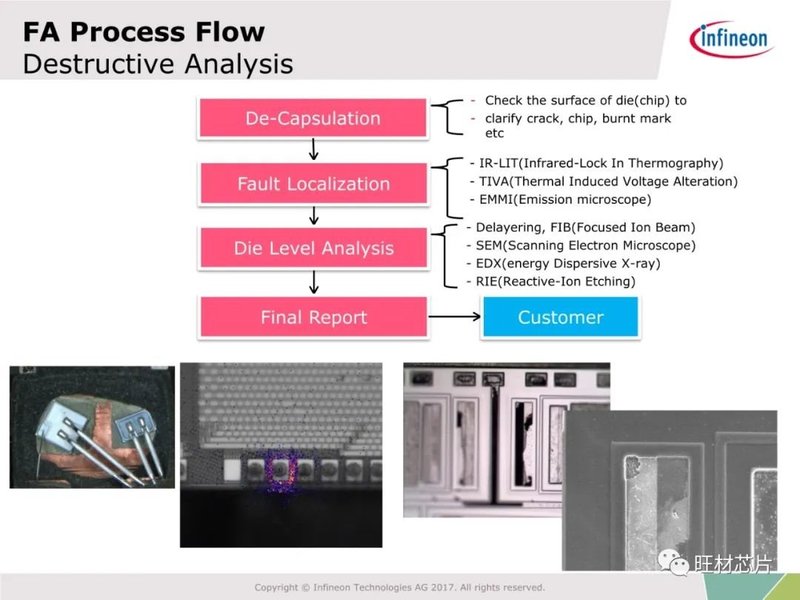 FA Process Flow
Destructive Analysis

infineon

De-Capsulation

- Check the surface of die(chip) to
- clarify crack, chip, burnt mark etc

Fault Localization

- IR-LIT(Infrared-Lock In Thermography)
- TIVA(Thermal Induced Voltage Alteration)
- EMMI(Emission microscope)

Die Level Analysis

- Delayering, FIB(Focused Ion Beam)
- SEM(Scanning Electron Microscope)
- EDX(energy Dispersive X-ray)
- RIE(Reactive-Ion Etching)

Final Report

Customer

旺材芯片

Copyright © Infineon Technologies AG 2017. All rights reserved.